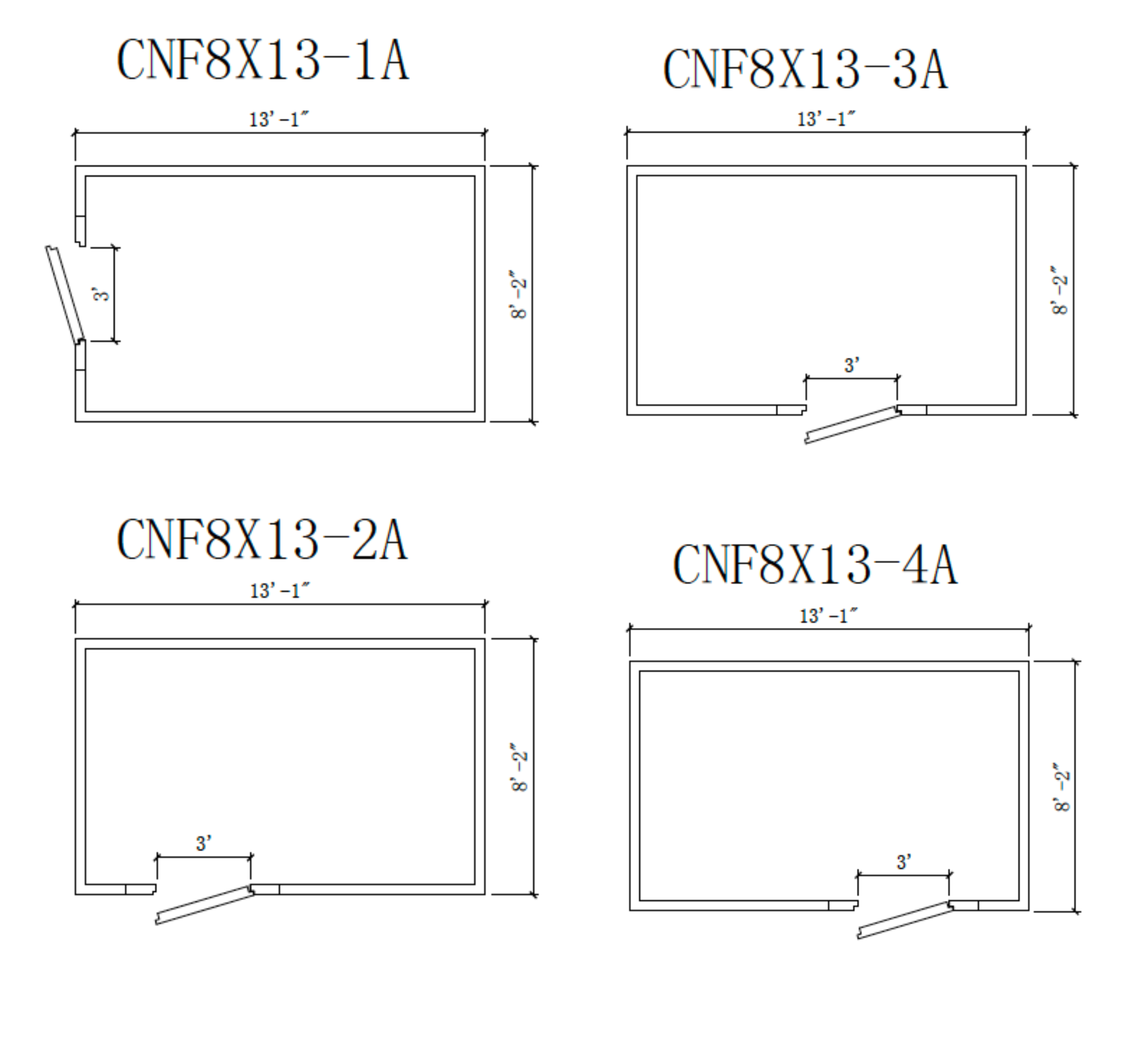 CNF8X13-1A

13'-1"

3'

8'-2"

CNF8X13-3A

13'-1"

8'-2"

3'

CNF8X13-2A

13'-1"

8'-2"

3'

CNF8X13-4A

13'-1"

8'-2"

3'